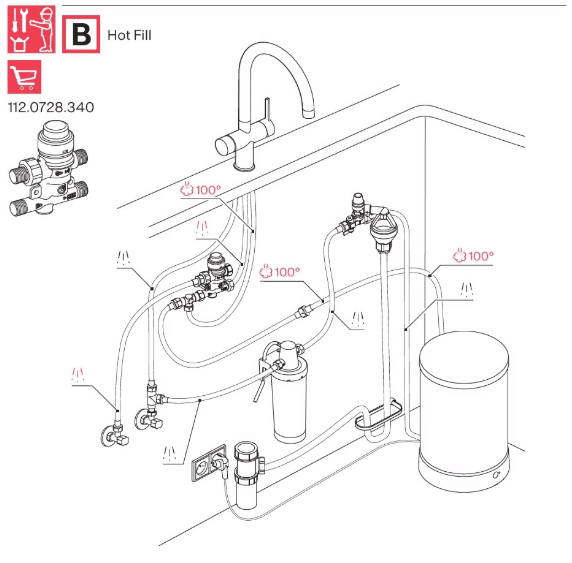 B

Hot Fill

112.0728.340

100°

100°

100°