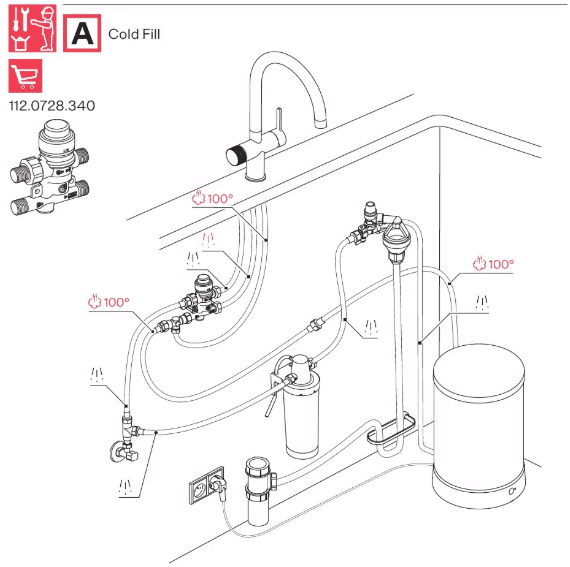 A Cold Fill

112.0728.340

100°

100°

100°